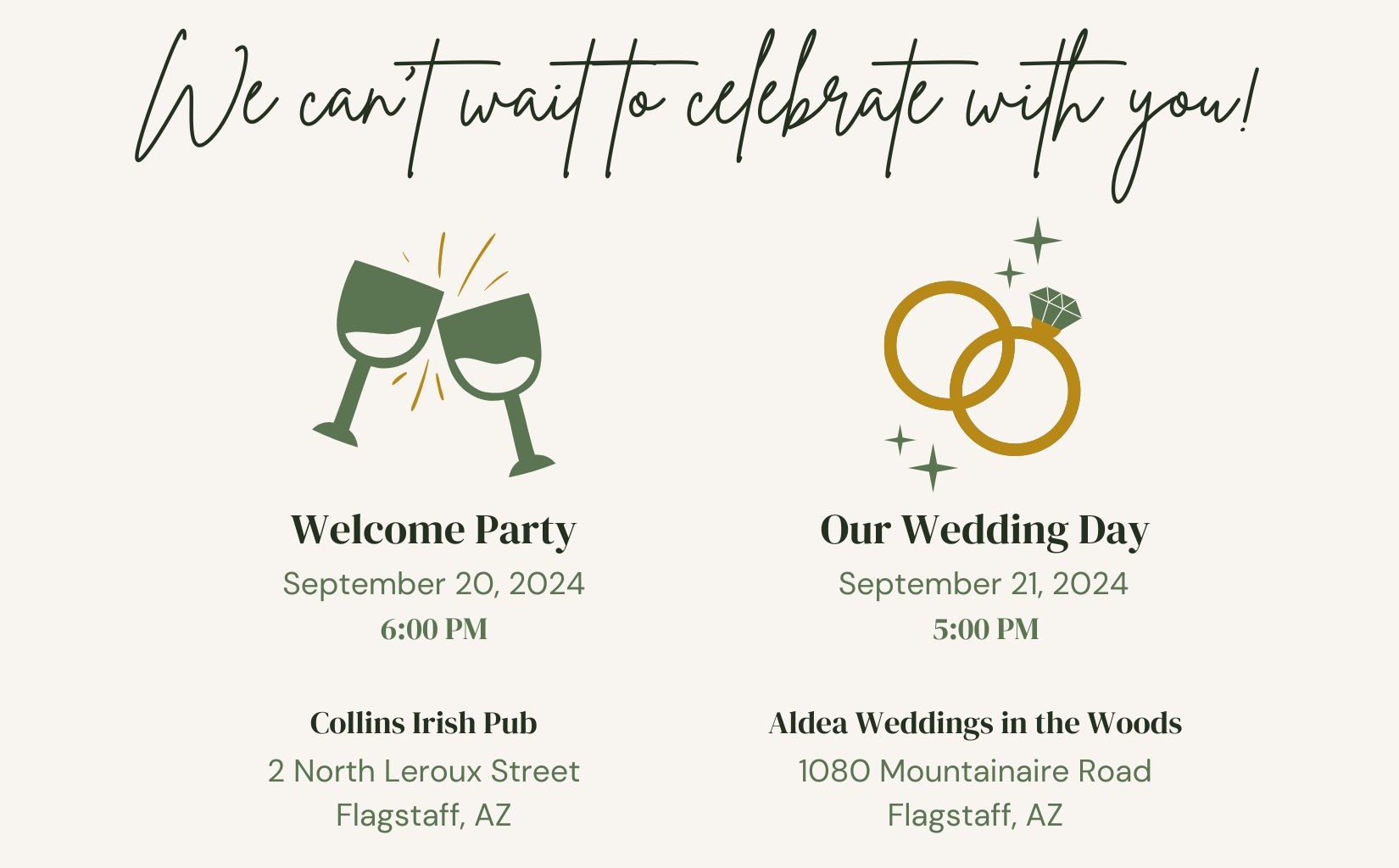 We can't wait to celebrate with you!

Welcome Party
September 20, 2024
6:00 PM

Collins Irish Pub
2 North Leroux Street
Flagstaff, AZ

Our Wedding Day
September 21, 2024
5:00 PM

Aldea Weddings in the Woods
1080 Mountainaire Road
Flagstaff, AZ